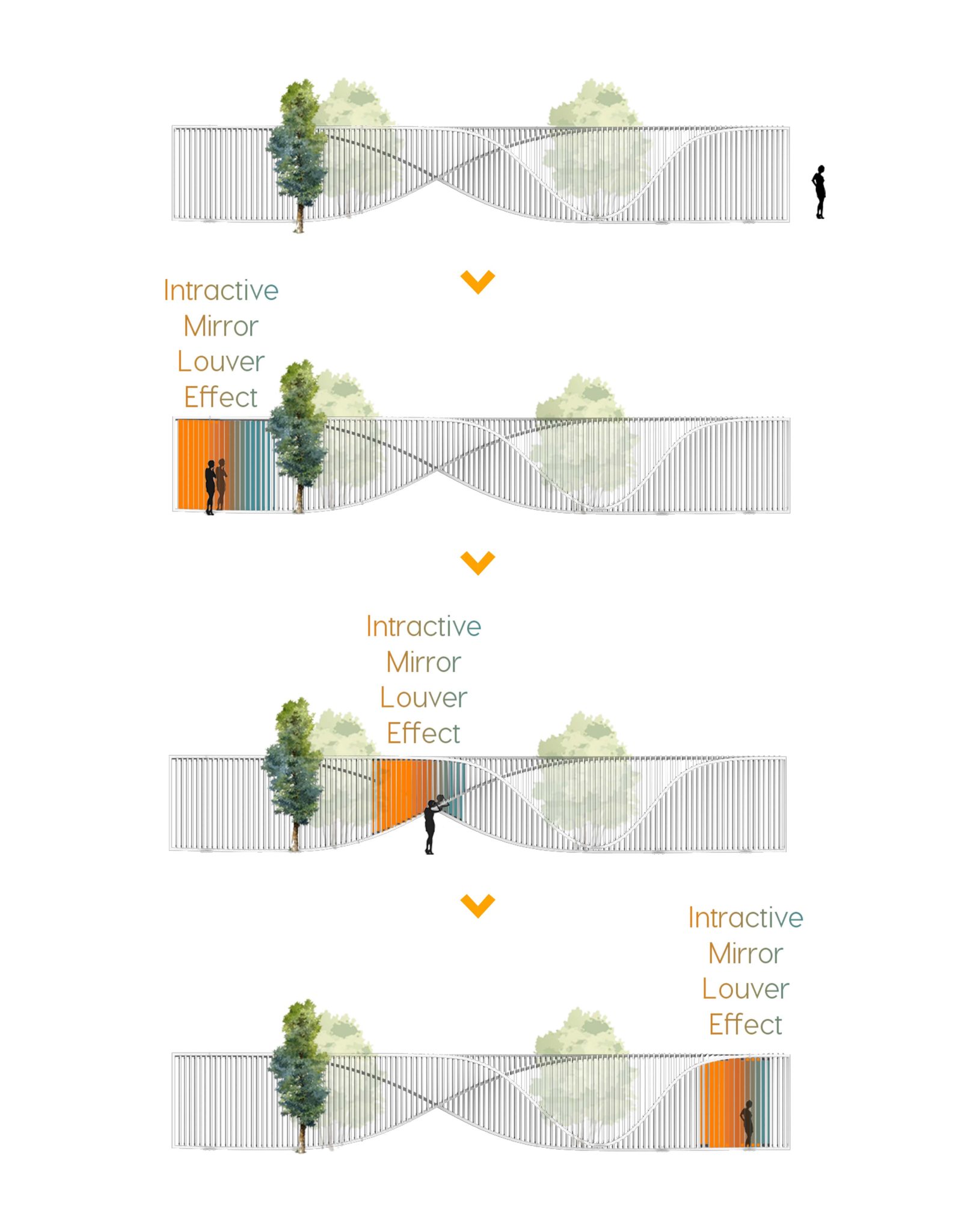 Intractive
Mirror
Louver
Effect

Intractive
Mirror
Louver
Effect

Intractive
Mirror
Louver
Effect