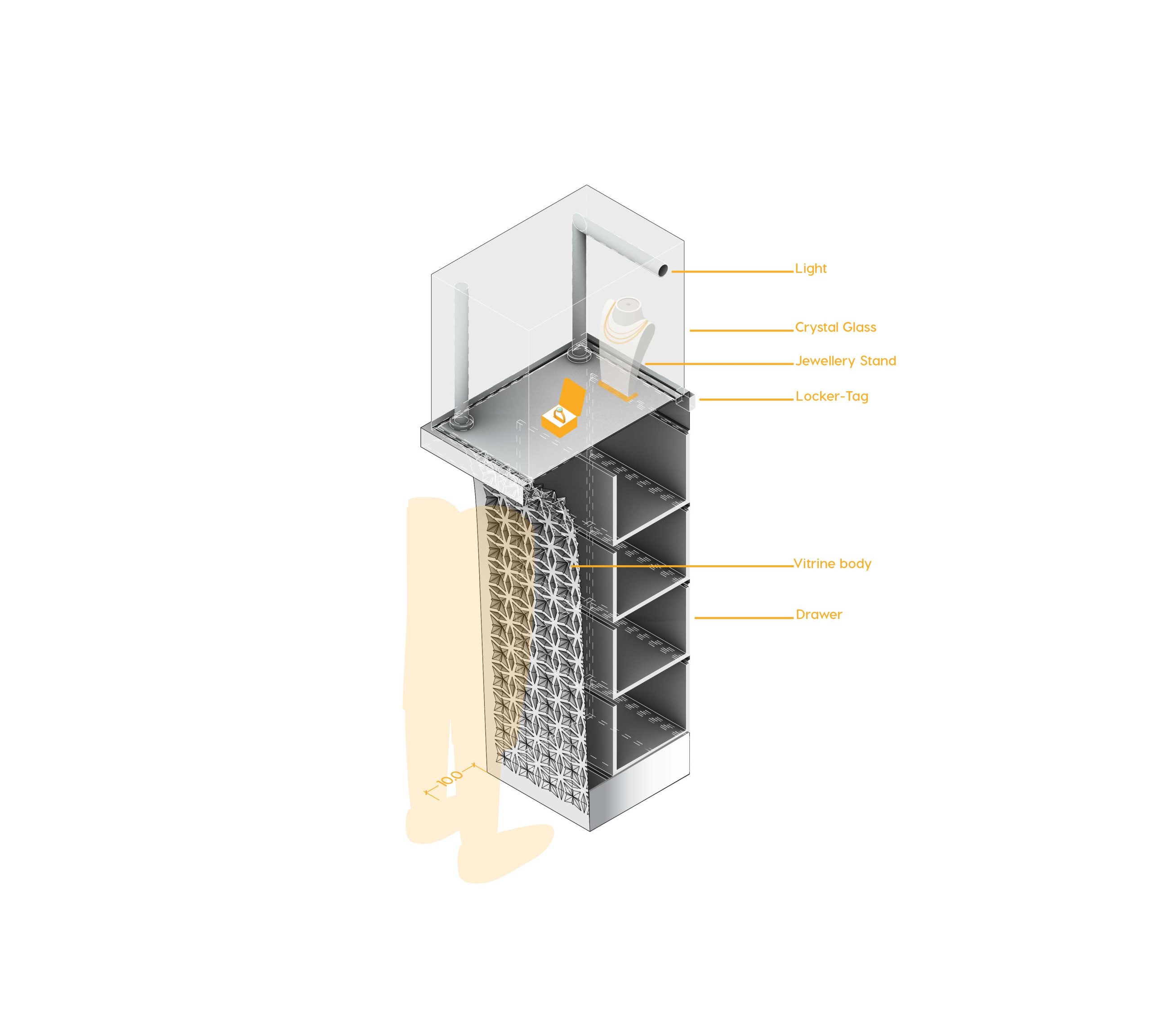 Light
Crystal Glass
Jewellery Stand
Locker-Tag
Vitrine body
Drawer
10.0